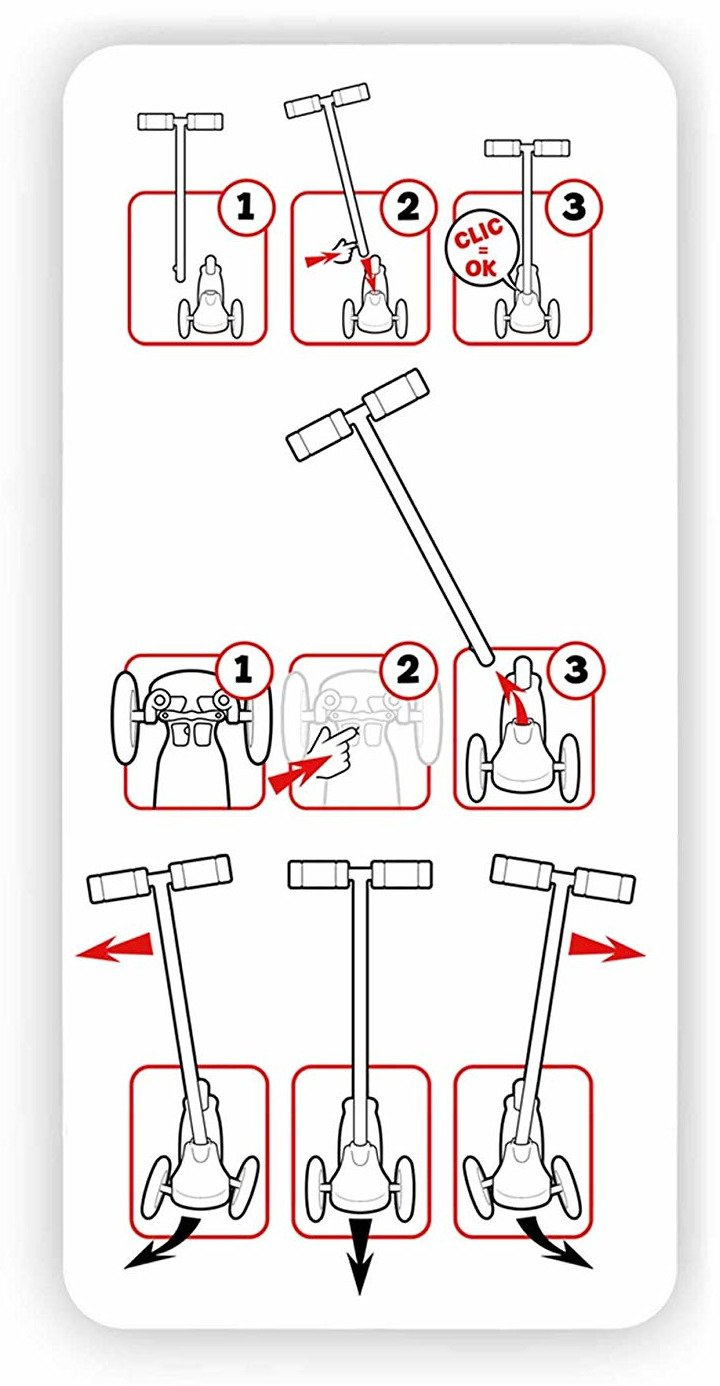 1
2
3
CLIC
=
OK
1
2
3