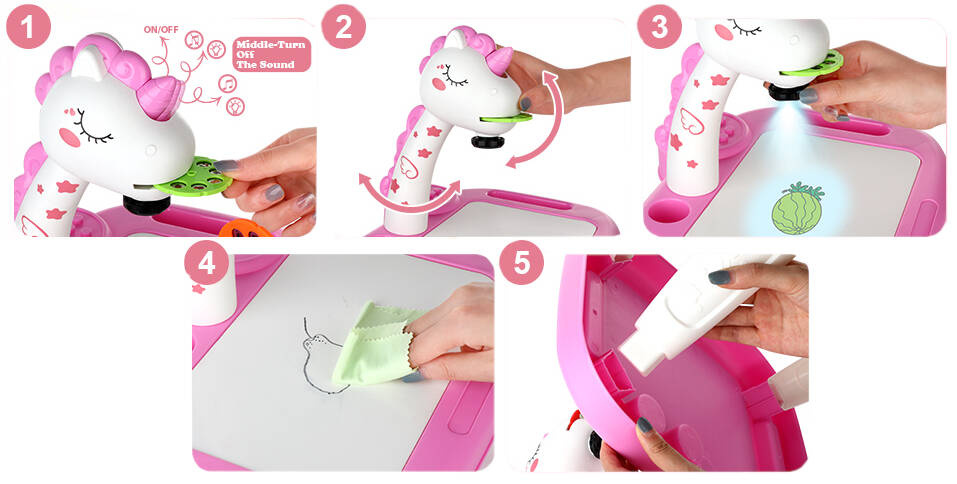 1

ON/OFF

Middle-Turn Off The Sound

2

3

4

5