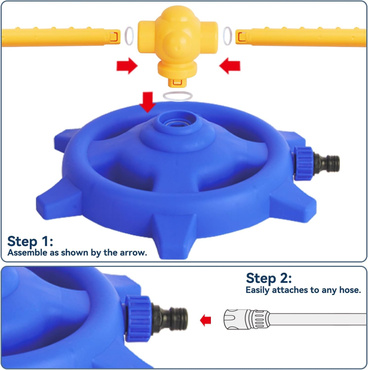 Step 1:
Assemble as shown by the arrow.

Step 2:
Easily attaches to any hose.